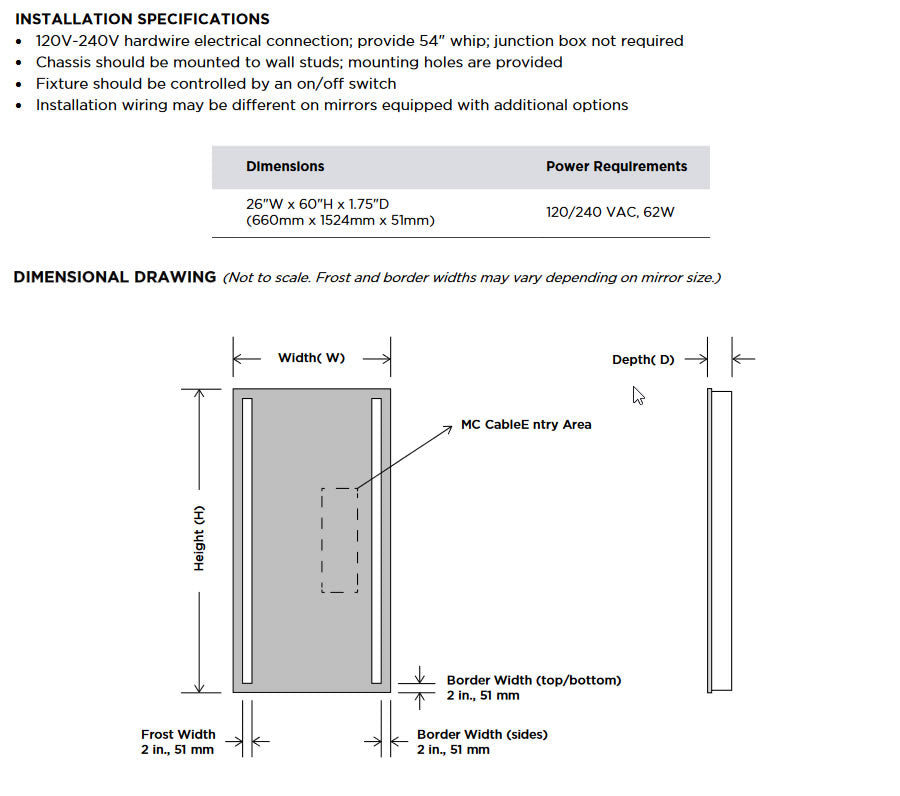 INSTALLATION SPECIFICATIONS
• 120V-240V hardwire electrical connection; provide 54" whip; junction box not required
• Chassis should be mounted to wall studs; mounting holes are provided
• Fixture should be controlled by an on/off switch
• Installation wiring may be different on mirrors equipped with additional options

| Dimensions | Power Requirements |
|---|---|
| 26"W x 60"H x 1.75"D (660mm x 1524mm x 51mm) | 120/240 VAC, 62W |

DIMENSIONAL DRAWING (Not to scale. Frost and border widths may vary depending on mirror size.)

Width( W)

Depth( D)

MC CableE ntry Area

Height (H)

Border Width (top/bottom)
2 in., 51 mm

Frost Width
2 in., 51 mm

Border Width (sides)
2 in., 51 mm