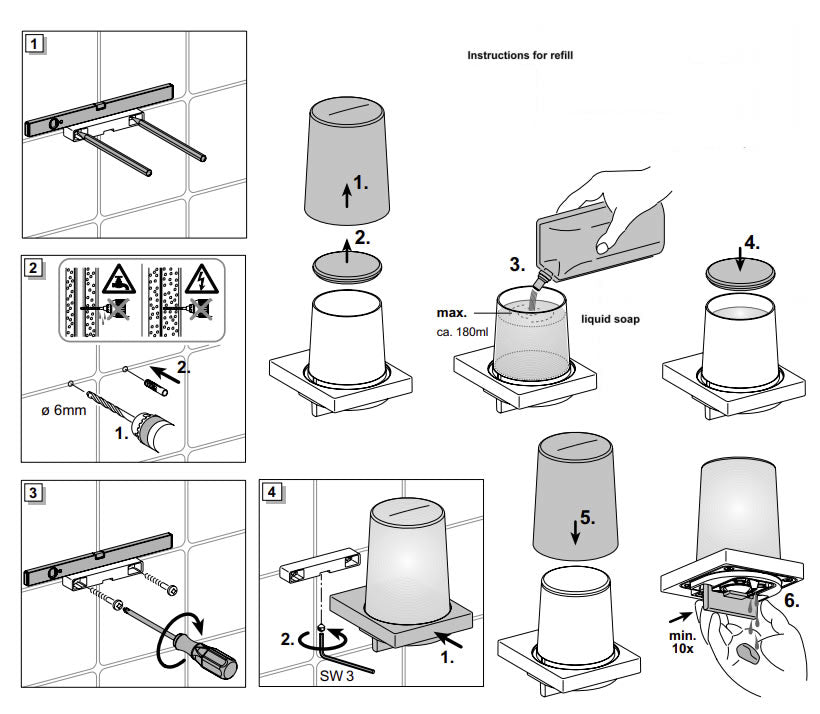 1

2

2.

ø 6mm

1.

3

4

2.

SW 3

1.

Instructions for refill

1.

2.

3.

max.

ca. 180ml

liquid soap

4.

5.

6.

min. 10x