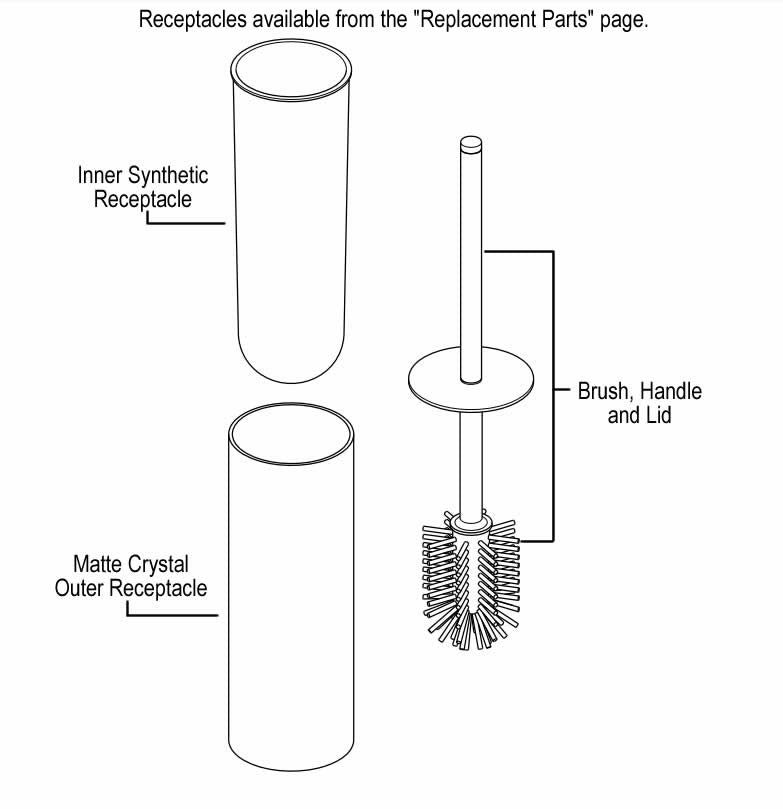 Receptacles available from the "Replacement Parts" page.

Inner Synthetic Receptacle

Brush, Handle and Lid

Matte Crystal Outer Receptacle