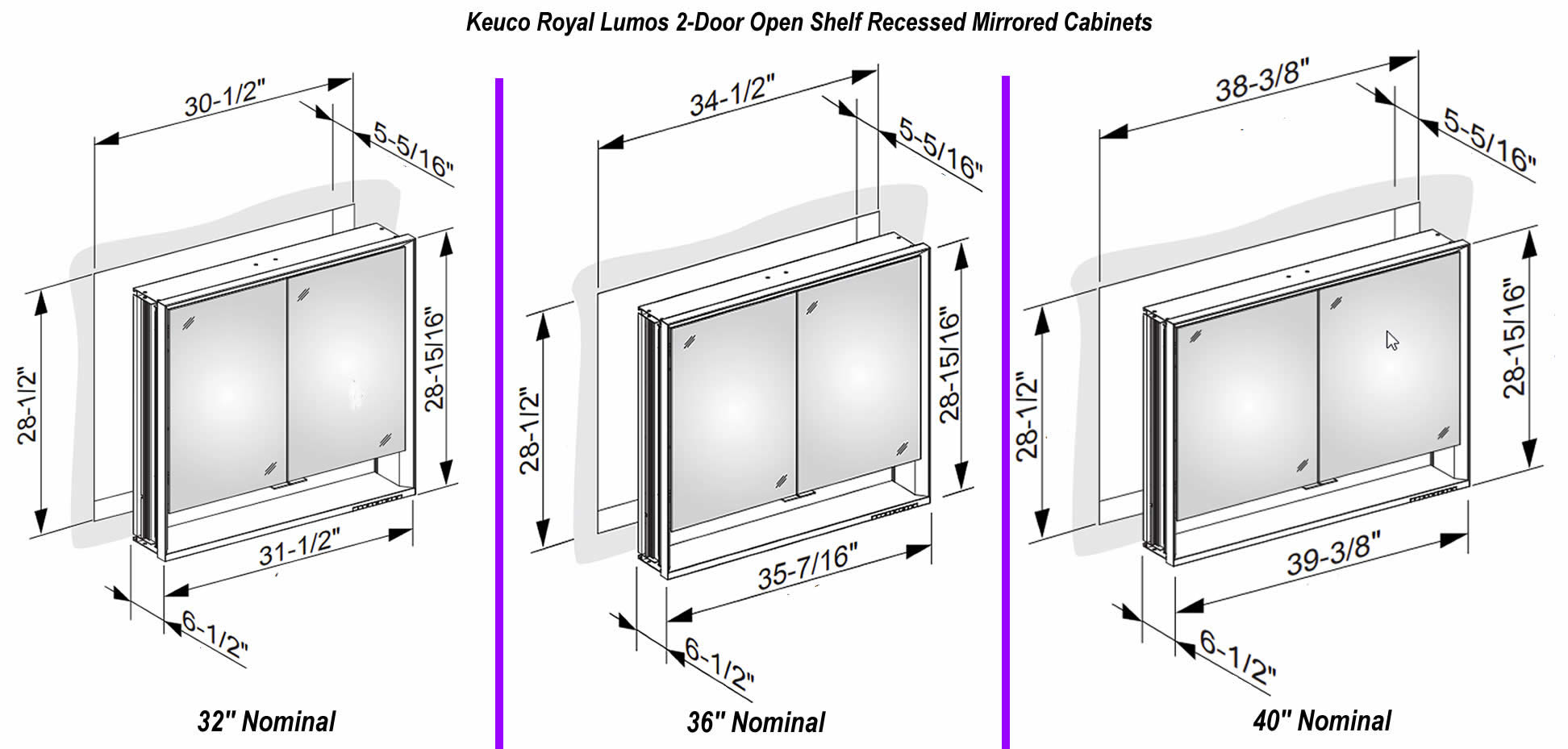 Keuco Royal Lumos 2-Door Open Shelf Recessed Mirrored Cabinets

30-1/2"
5-5/16"
28-1/2"
28-15/16"
31-1/2"
6-1/2"
32" Nominal

34-1/2"
5-5/16"
28-1/2"
28-15/16"
35-7/16"
6-1/2"
36" Nominal

38-3/8"
5-5/16"
28-1/2"
28-15/16"
39-3/8"
6-1/2"
40" Nominal