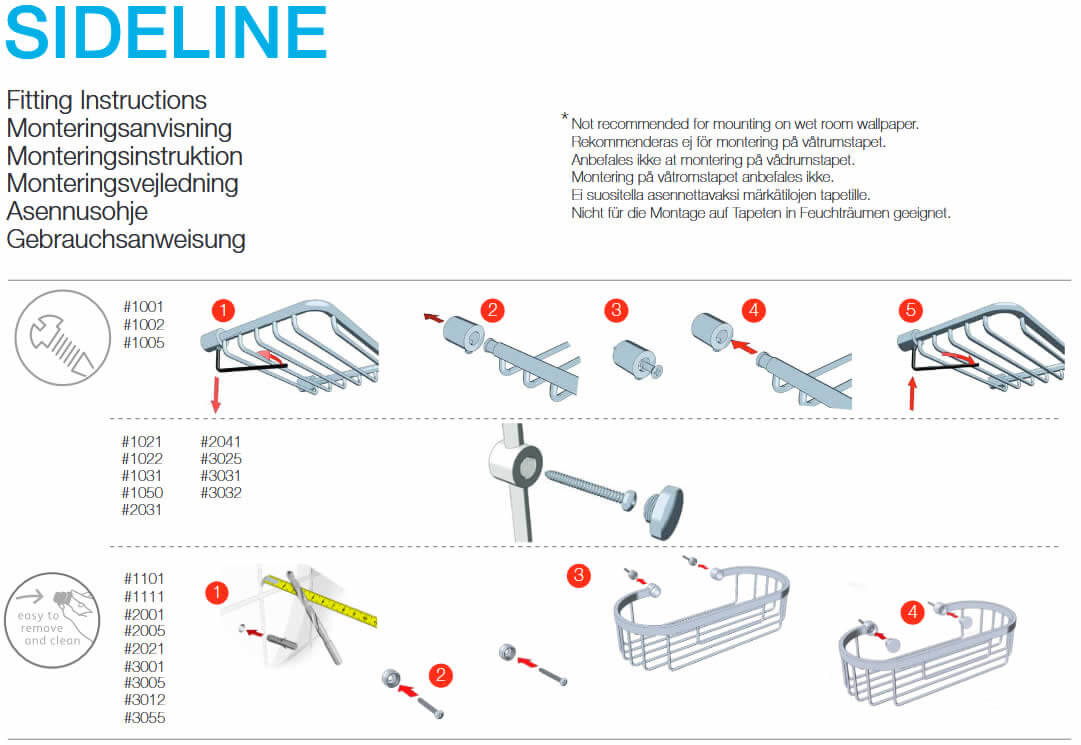 SIDELINE

Fitting Instructions
Monteringsanvisning
Monteringsinstruktion
Monteringsvejledning
Asennusohje
Gebrauchsanweisung

* Not recommended for mounting on wet room wallpaper.
Rekommenderas ej för montering på våtrumstapet.
Anbefales ikke at montering på vådrumstapet.
Montering på våtromstapet anbefales ikke.
Ei suositella asennettavaksi märkätilojen tapetille.
Nicht für die Montage auf Tapeten in Feuchträumen geeignet.

#1001
#1002
#1005

1 2 3 4 5

#1021
#1022
#1031
#1050
#2031

#2041
#3025
#3031
#3032

easy to remove and clean

#1101
#1111
#2001
#2005
#2021
#3001
#3005
#3012
#3055

1 2 3 4