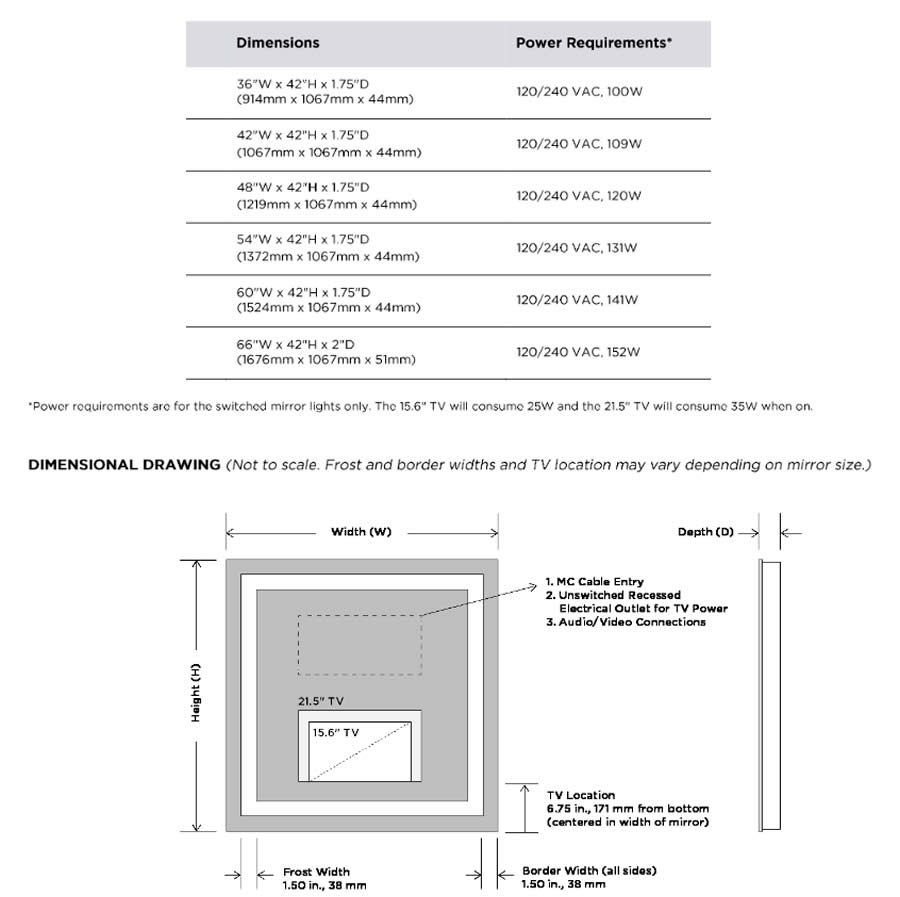 | Dimensions | Power Requirements* |
|---|---|
| 36"W x 42"H x 1.75"D (914mm x 1067mm x 44mm) | 120/240 VAC, 100W |
| 42"W x 42"H x 1.75"D (1067mm x 1067mm x 44mm) | 120/240 VAC, 109W |
| 48"W x 42"H x 1.75"D (1219mm x 1067mm x 44mm) | 120/240 VAC, 120W |
| 54"W x 42"H x 1.75"D (1372mm x 1067mm x 44mm) | 120/240 VAC, 131W |
| 60"W x 42"H x 1.75"D (1524mm x 1067mm x 44mm) | 120/240 VAC, 141W |
| 66"W x 42"H x 2"D (1676mm x 1067mm x 51mm) | 120/240 VAC, 152W |

*Power requirements are for the switched mirror lights only. The 15.6" TV will consume 25W and the 21.5" TV will consume 35W when on.

DIMENSIONAL DRAWING (Not to scale. Frost and border widths and TV location may vary depending on mirror size.)

Width (W)

Depth (D)

Height (H)

1. MC Cable Entry
2. Unswitched Recessed Electrical Outlet for TV Power
3. Audio/Video Connections

21.5" TV

15.6" TV

TV Location
6.75 in., 171 mm from bottom
(centered in width of mirror)

Frost Width
1.50 in., 38 mm

Border Width (all sides)
1.50 in., 38 mm