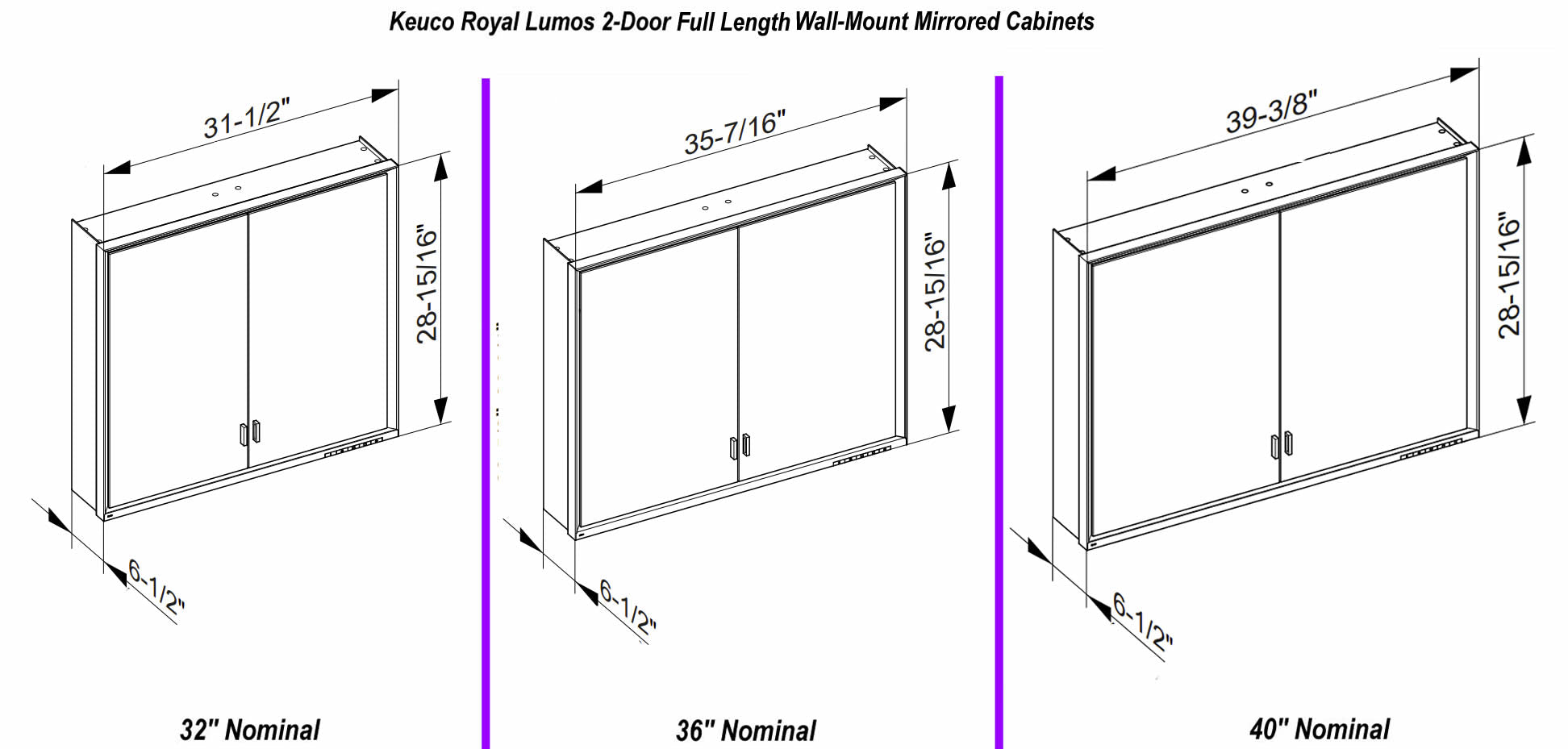 Keuco Royal Lumos 2-Door Full Length Wall-Mount Mirrored Cabinets

31-1/2"

28-15/16"

6-1/2"

32" Nominal

35-7/16"

28-15/16"

6-1/2"

36" Nominal

39-3/8"

28-15/16"

6-1/2"

40" Nominal