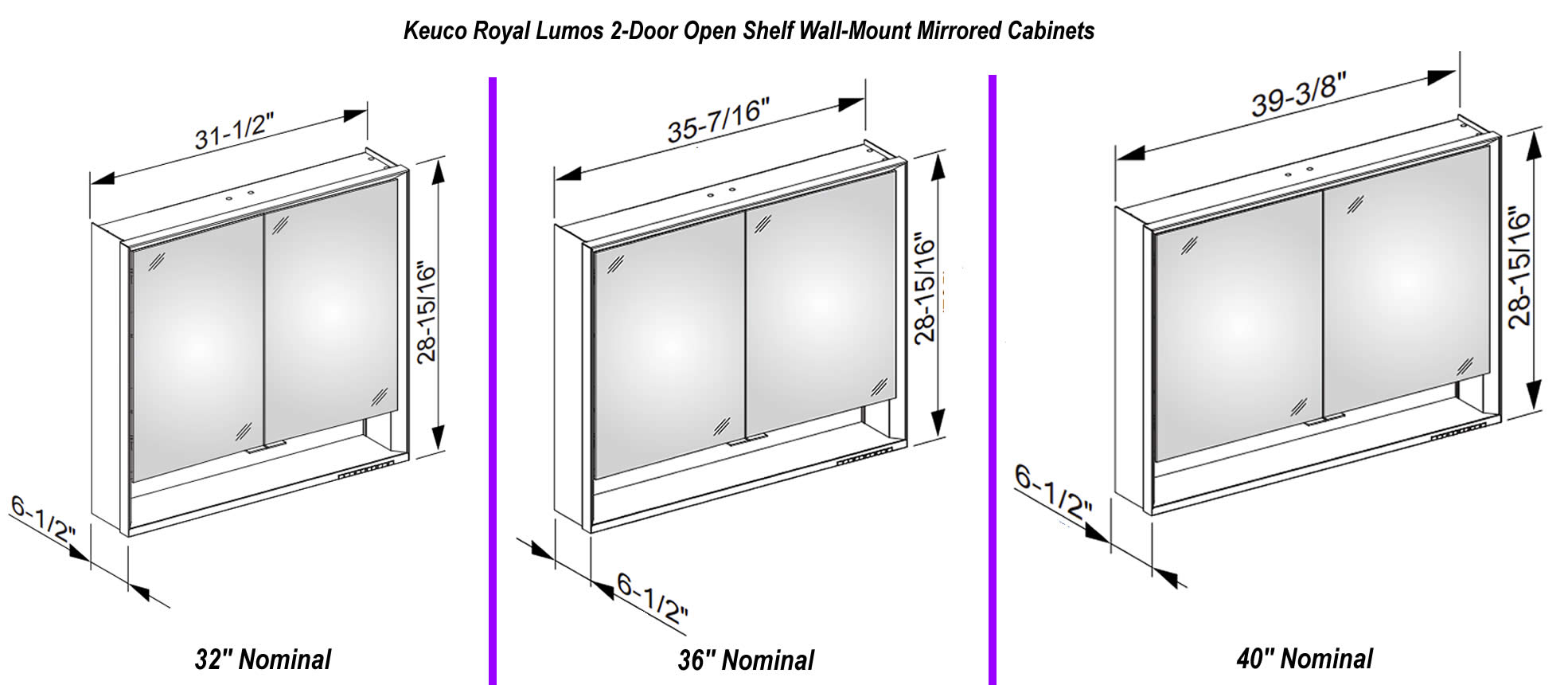 Keuco Royal Lumos 2-Door Open Shelf Wall-Mount Mirrored Cabinets

31-1/2"
28-15/16"
6-1/2"
32" Nominal

35-7/16"
28-15/16"
6-1/2"
36" Nominal

39-3/8"
28-15/16"
6-1/2"
40" Nominal