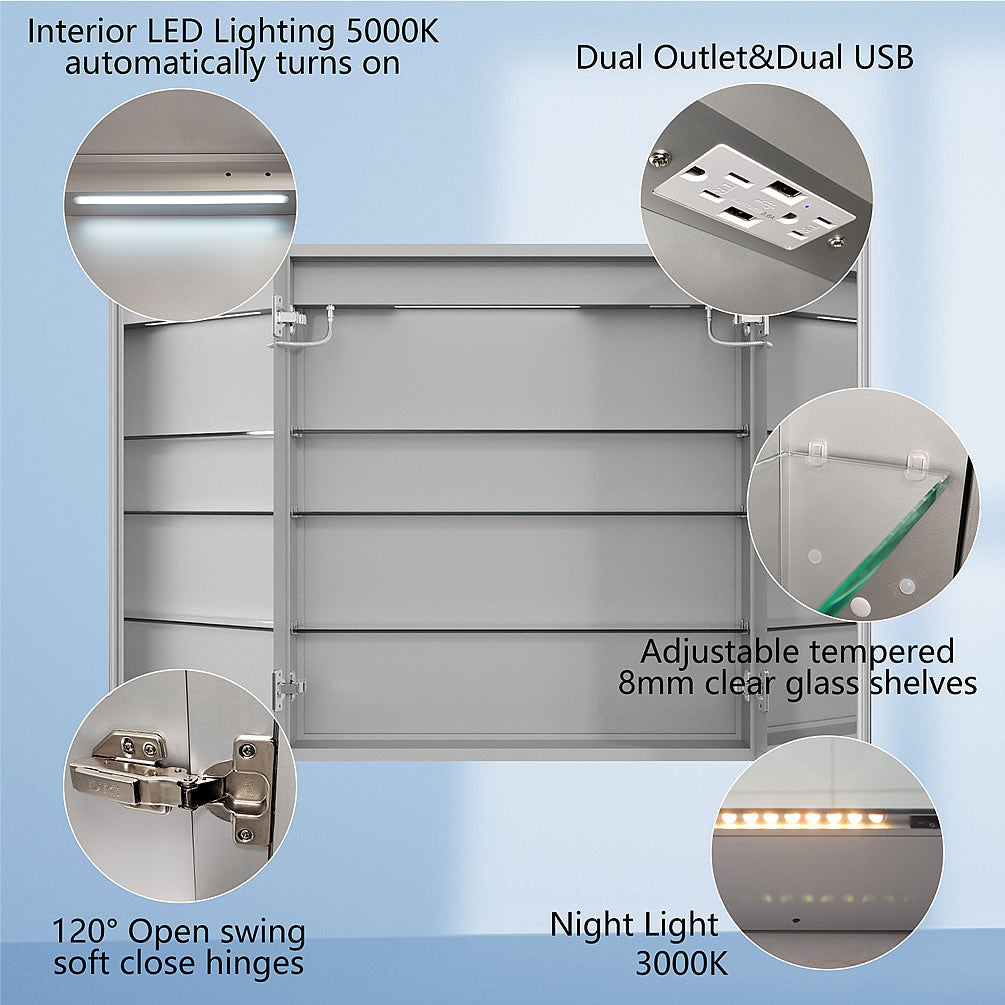 Interior LED Lighting 5000K automatically turns on

Dual Outlet&Dual USB

Adjustable tempered 8mm clear glass shelves

120° Open swing soft close hinges

Night Light 3000K