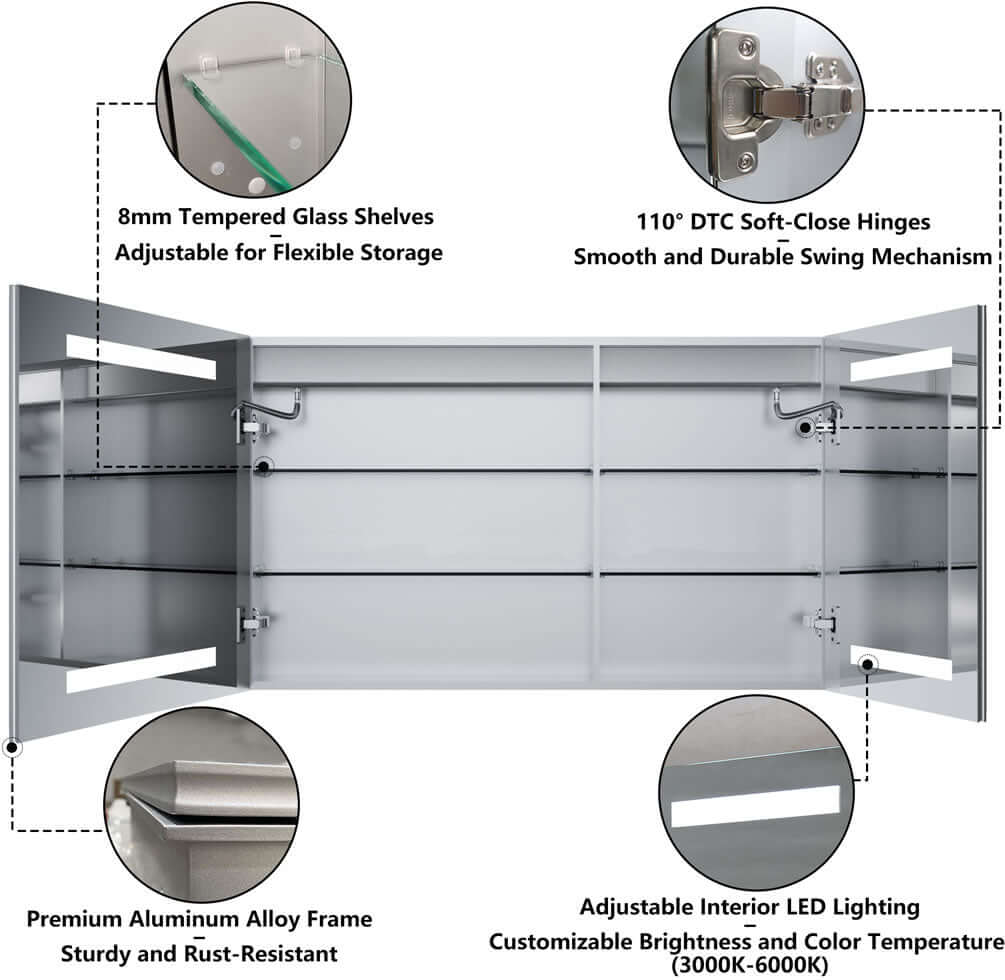 8mm Tempered Glass Shelves
Adjustable for Flexible Storage

110° DTC Soft-Close Hinges
Smooth and Durable Swing Mechanism

Premium Aluminum Alloy Frame
Sturdy and Rust-Resistant

Adjustable Interior LED Lighting
Customizable Brightness and Color Temperature (3000K-6000K)