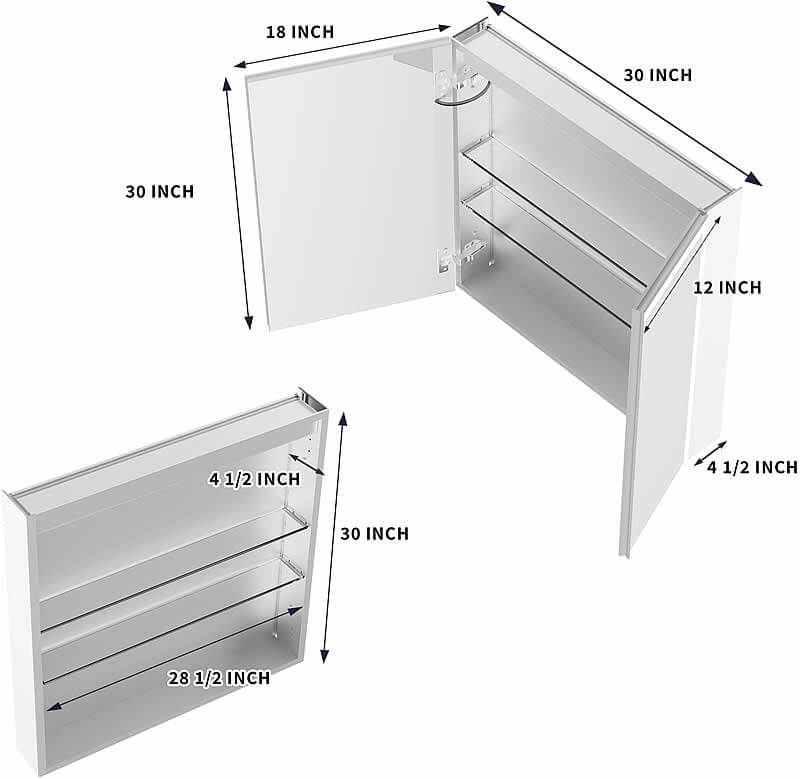 18 INCH

30 INCH

30 INCH

12 INCH

4 1/2 INCH

4 1/2 INCH

30 INCH

28 1/2 INCH