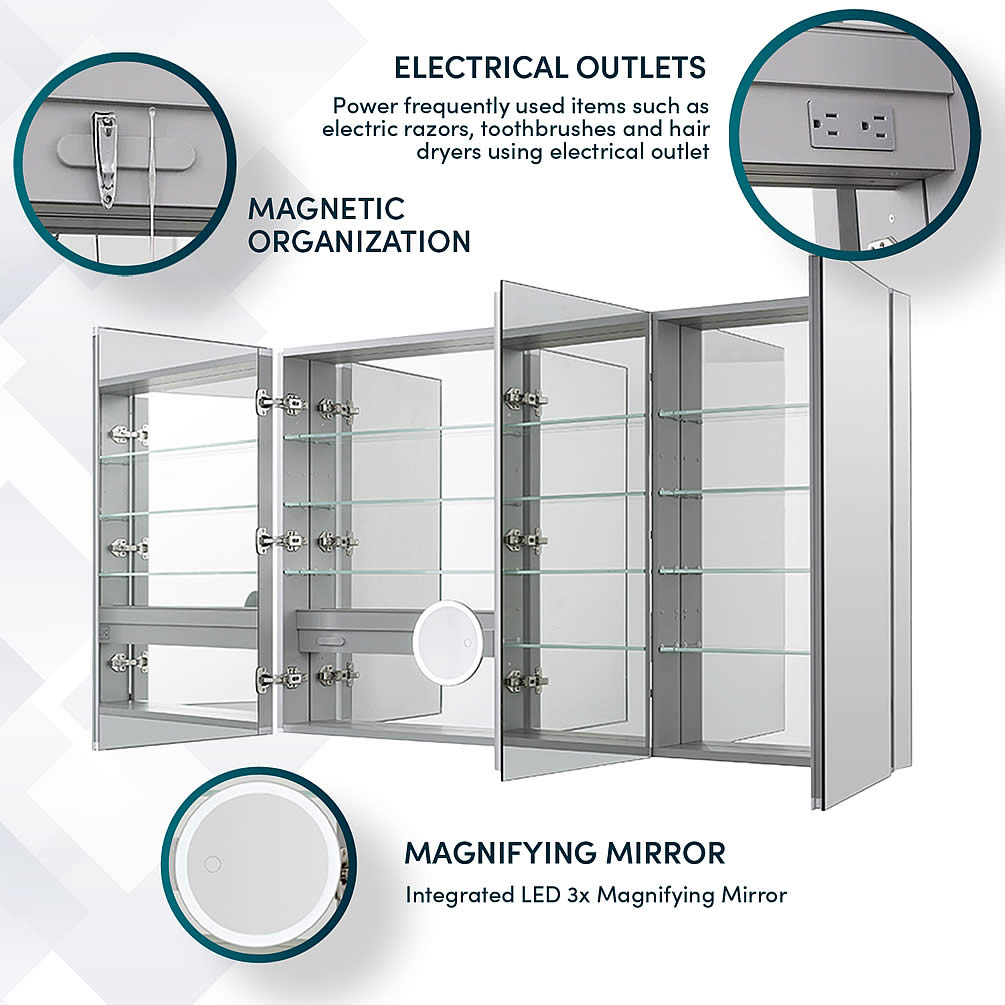 ELECTRICAL OUTLETS

Power frequently used items such as electric razors, toothbrushes and hair dryers using electrical outlet

MAGNETIC ORGANIZATION

MAGNIFYING MIRROR

Integrated LED 3x Magnifying Mirror