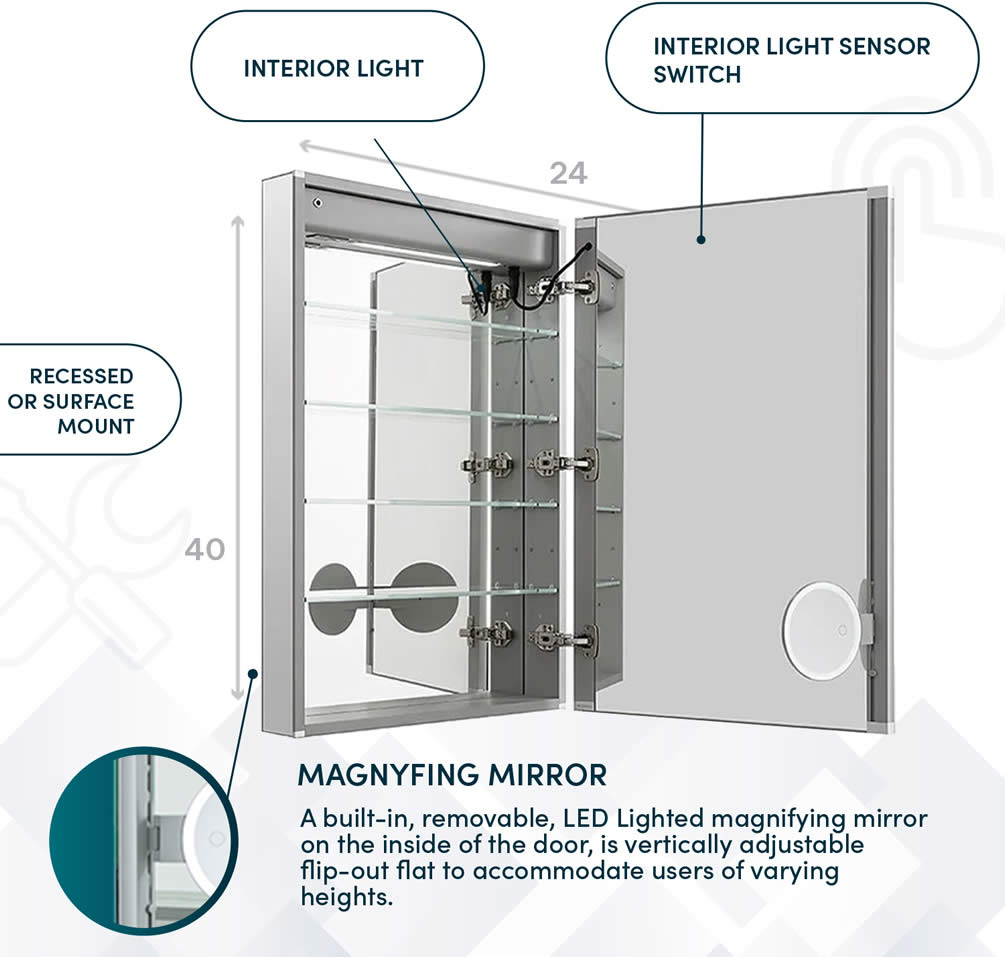 INTERIOR LIGHT

INTERIOR LIGHT SENSOR SWITCH

24

RECESSED OR SURFACE MOUNT

40

MAGNYFING MIRROR

A built-in, removable, LED Lighted magnifying mirror on the inside of the door, is vertically adjustable flip-out flat to accommodate users of varying heights.