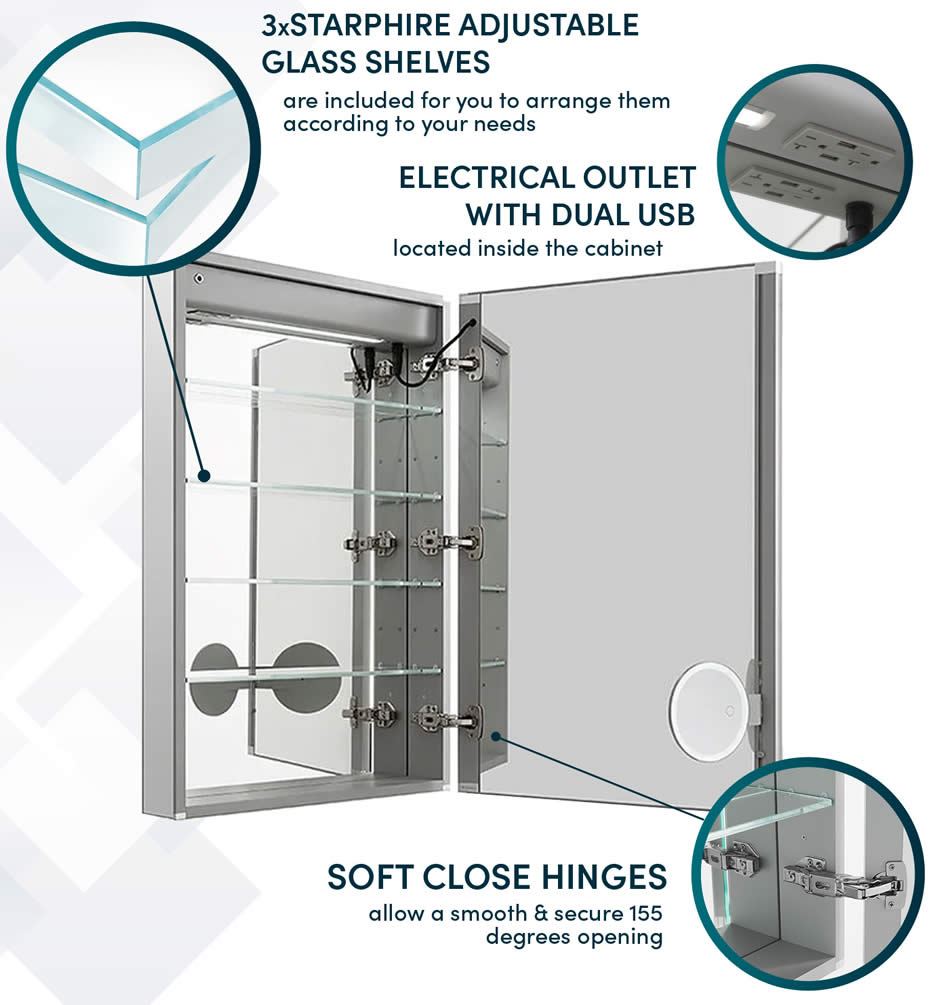 3xSTARPHIRE ADJUSTABLE GLASS SHELVES

are included for you to arrange them according to your needs

ELECTRICAL OUTLET WITH DUAL USB

located inside the cabinet

SOFT CLOSE HINGES

allow a smooth & secure 155 degrees opening