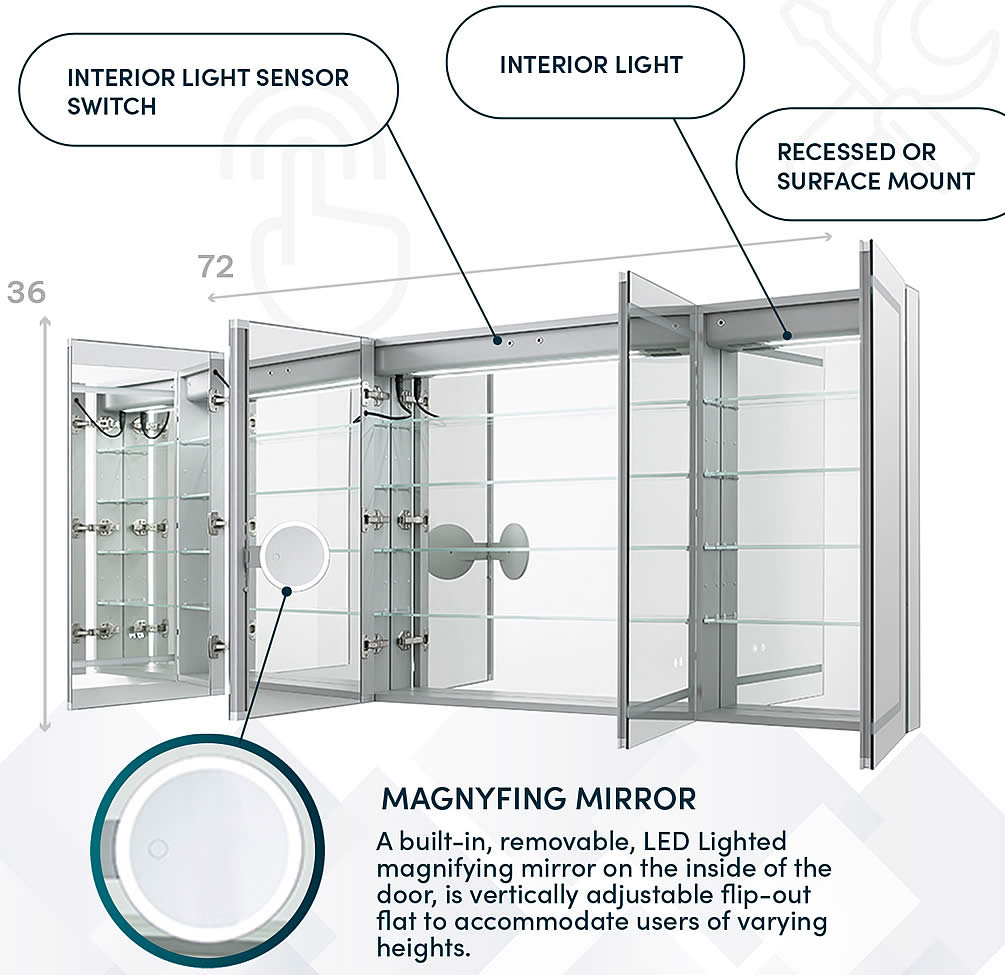 INTERIOR LIGHT SENSOR SWITCH

INTERIOR LIGHT

RECESSED OR SURFACE MOUNT

72

36

MAGNYFING MIRROR

A built-in, removable, LED Lighted magnifying mirror on the inside of the door, is vertically adjustable flip-out flat to accommodate users of varying heights.