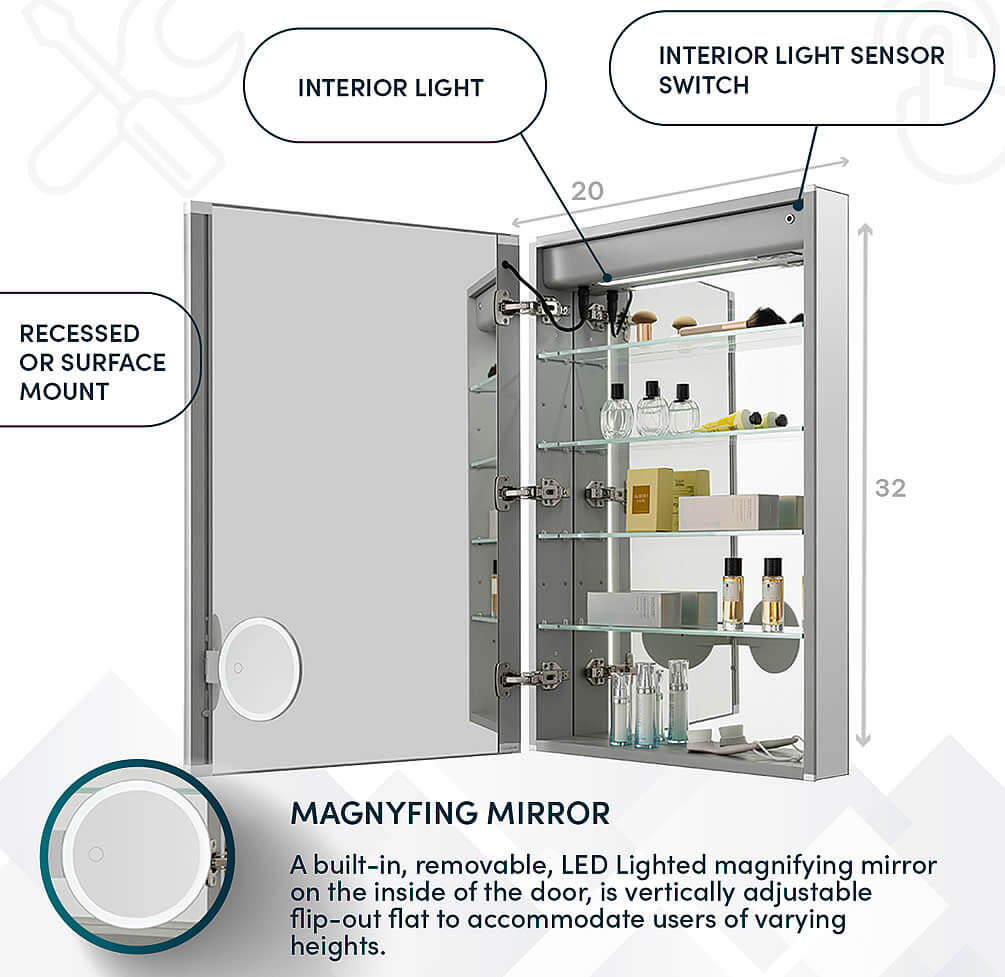 INTERIOR LIGHT

INTERIOR LIGHT SENSOR SWITCH

20

RECESSED OR SURFACE MOUNT

32

MAGNYFING MIRROR

A built-in, removable, LED Lighted magnifying mirror on the inside of the door, is vertically adjustable flip-out flat to accommodate users of varying heights.