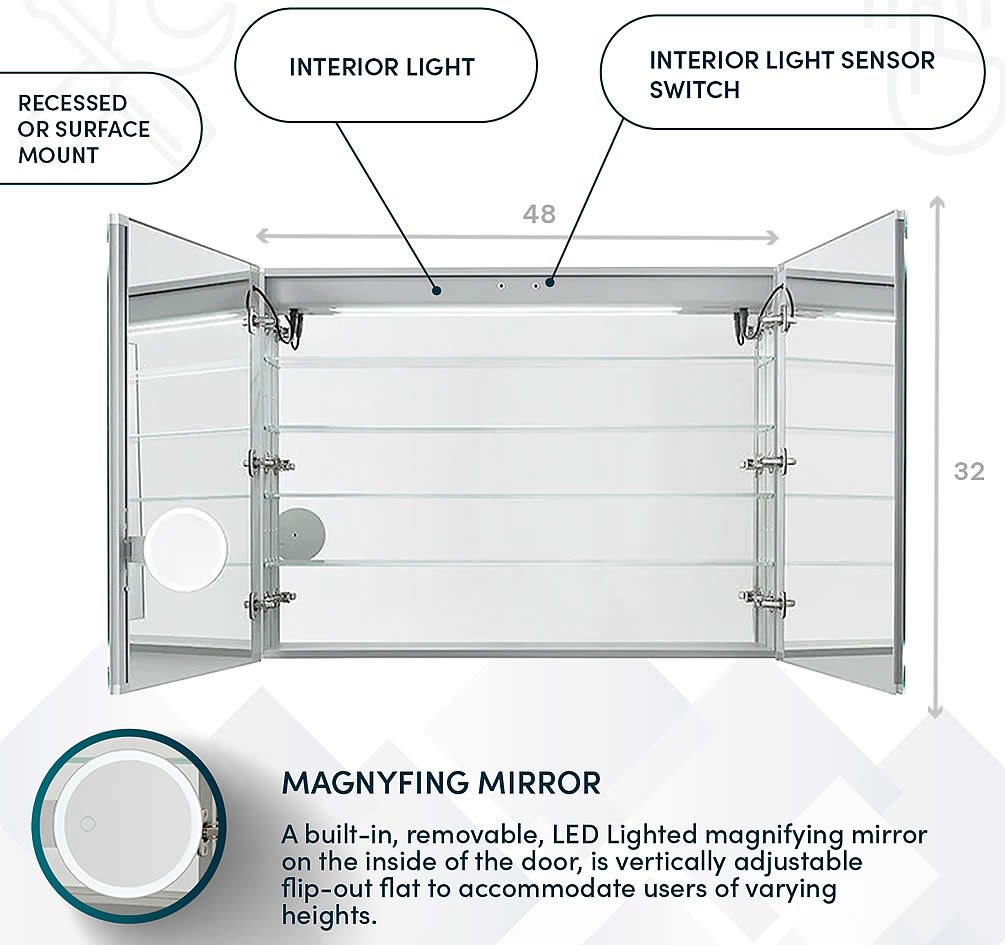 RECESSED OR SURFACE MOUNT

INTERIOR LIGHT

INTERIOR LIGHT SENSOR SWITCH

48

32

MAGNYFING MIRROR

A built-in, removable, LED Lighted magnifying mirror on the inside of the door, is vertically adjustable flip-out flat to accommodate users of varying heights.