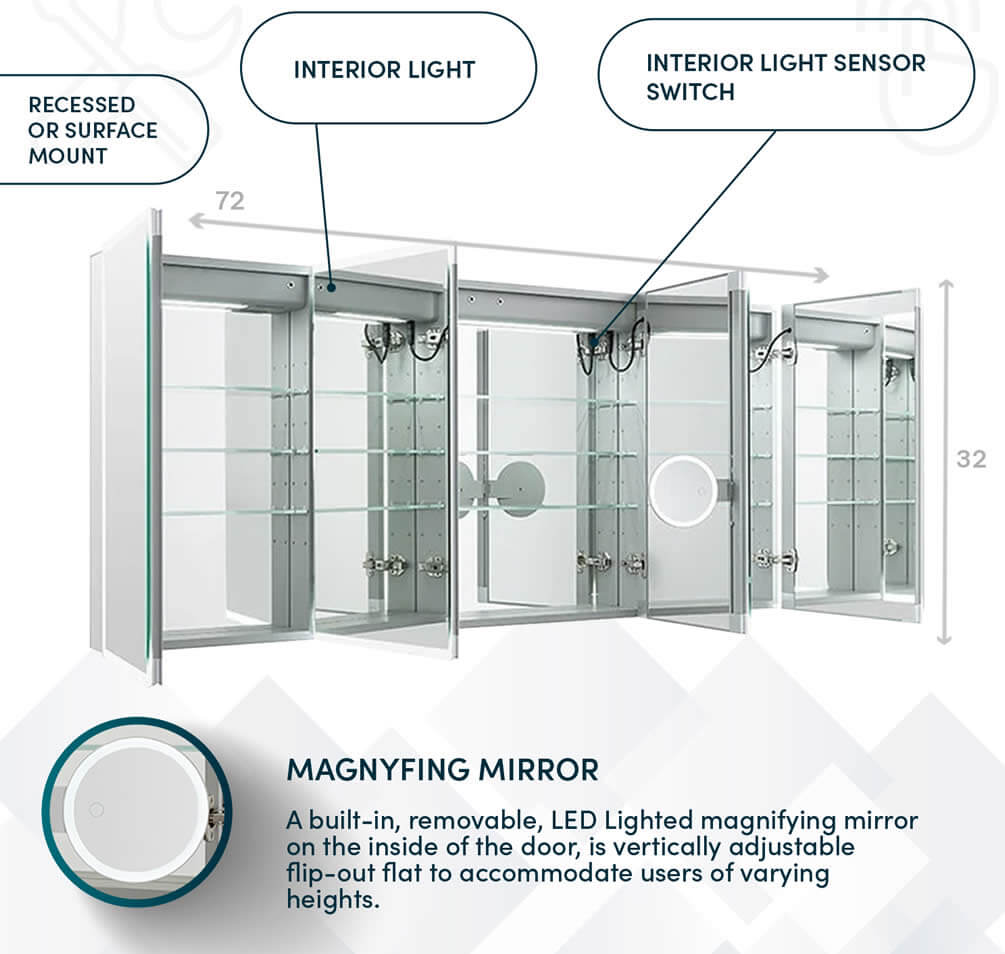 RECESSED OR SURFACE MOUNT

INTERIOR LIGHT

INTERIOR LIGHT SENSOR SWITCH

72

32

MAGNYFING MIRROR

A built-in, removable, LED Lighted magnifying mirror on the inside of the door, is vertically adjustable flip-out flat to accommodate users of varying heights.