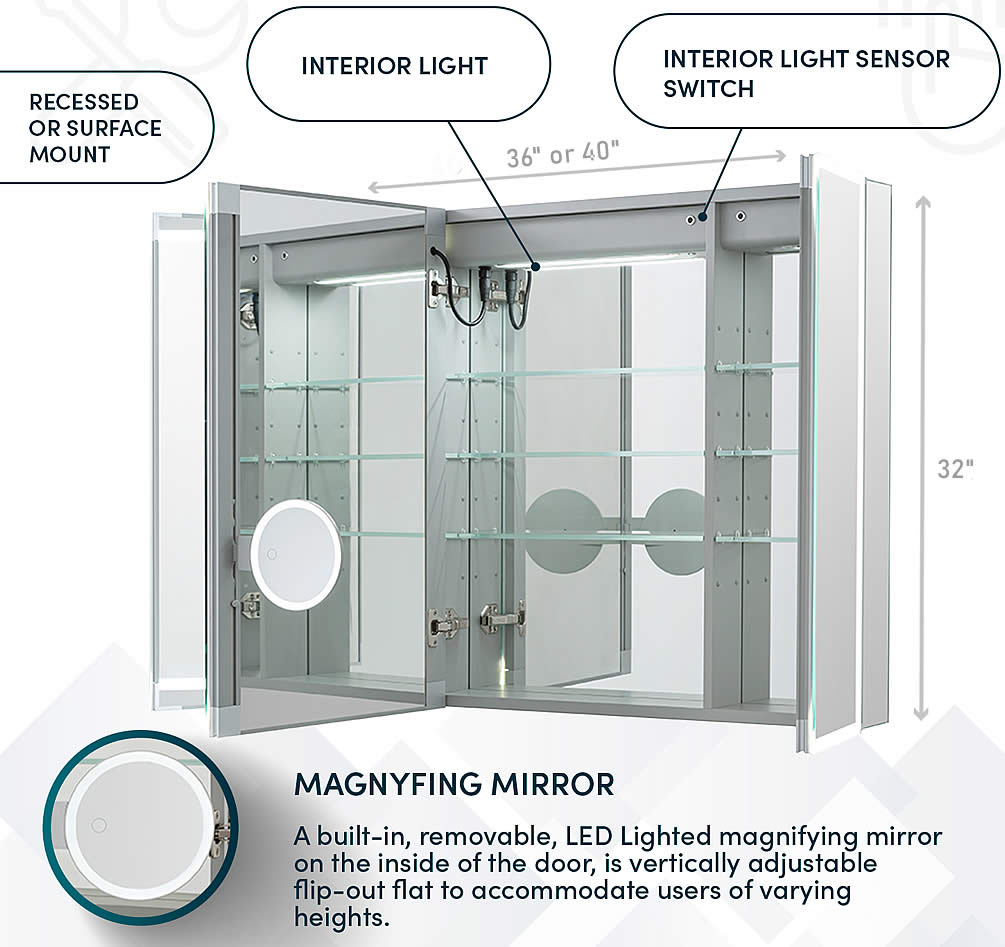 RECESSED OR SURFACE MOUNT

INTERIOR LIGHT

INTERIOR LIGHT SENSOR SWITCH

36" or 40"

32"

MAGNYFING MIRROR

A built-in, removable, LED Lighted magnifying mirror on the inside of the door, is vertically adjustable flip-out flat to accommodate users of varying heights.