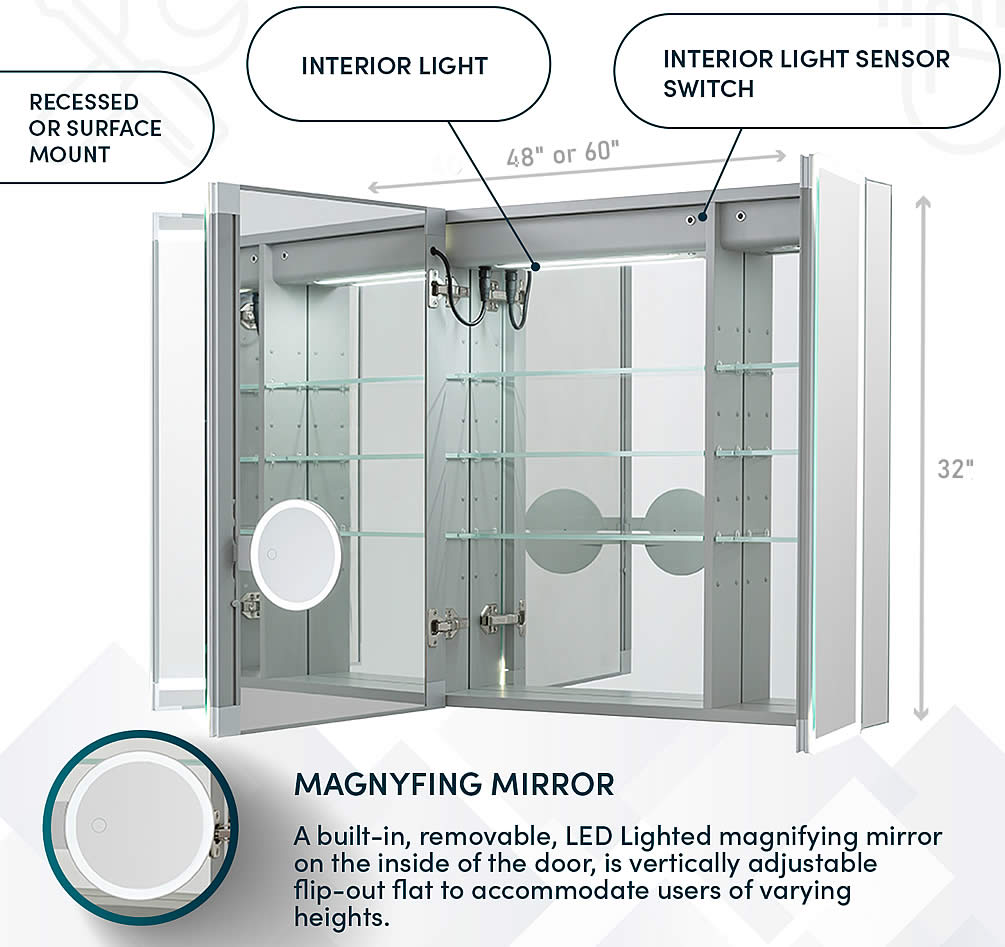 RECESSED OR SURFACE MOUNT

INTERIOR LIGHT

INTERIOR LIGHT SENSOR SWITCH

48" or 60"

32"

MAGNYFING MIRROR

A built-in, removable, LED Lighted magnifying mirror on the inside of the door, is vertically adjustable flip-out flat to accommodate users of varying heights.